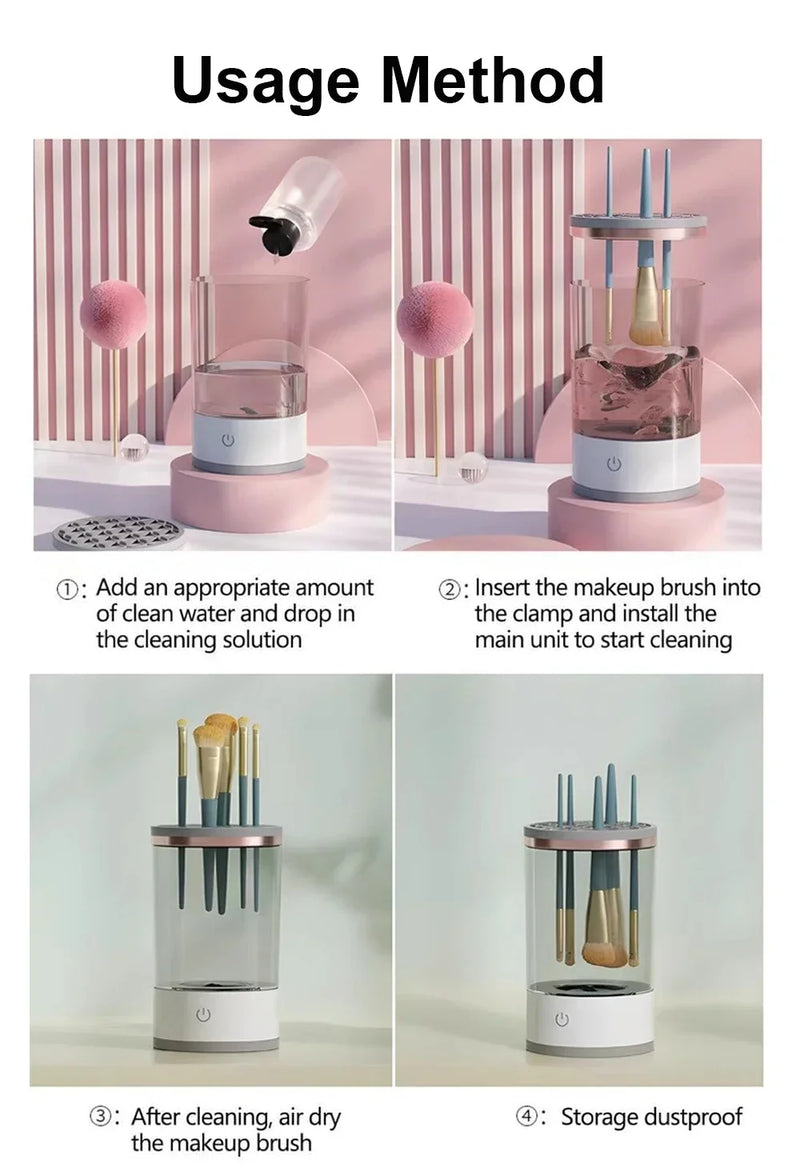 Usage Method

①: Add an appropriate amount of clean water and drop in the cleaning solution

②: Insert the makeup brush into the clamp and install the main unit to start cleaning

③: After cleaning, air dry the makeup brush

④: Storage dustproof