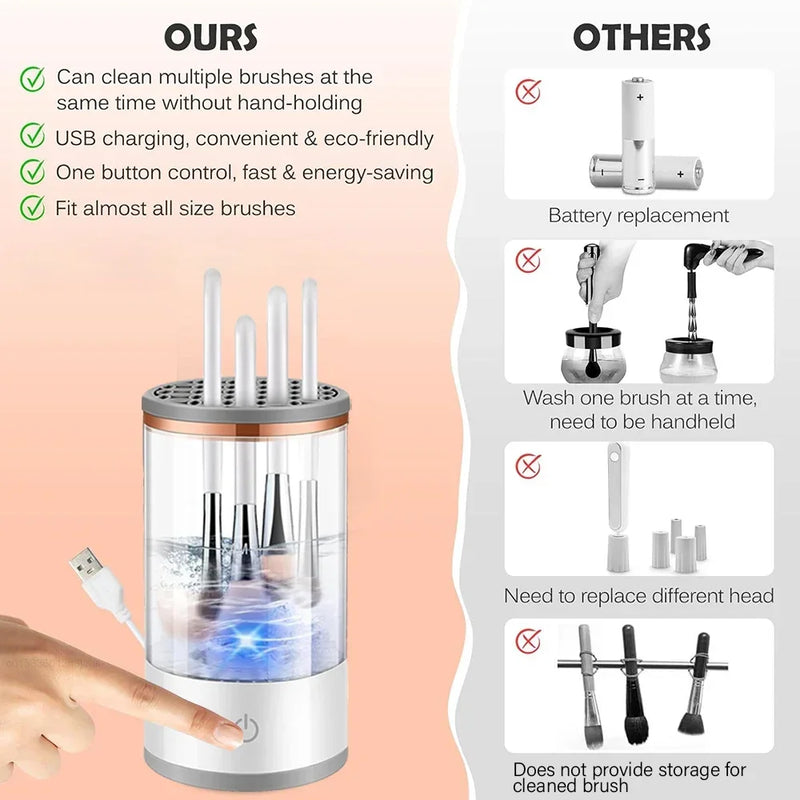 OURS

Can clean multiple brushes at the same time without hand-holding

USB charging, convenient & eco-friendly

One button control, fast & energy-saving

Fit almost all size brushes

OTHERS

Battery replacement

Wash one brush at a time, need to be handheld

Need to replace different head

Does not provide storage for cleaned brush